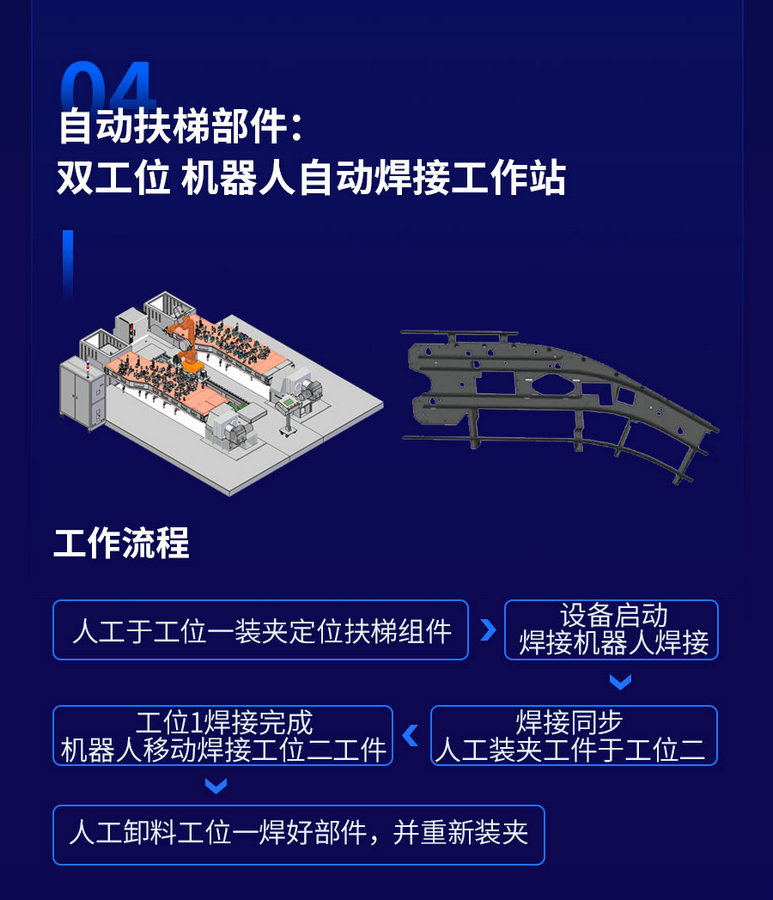 04

自动扶梯部件：
双工位 机器人自动焊接工作站

工作流程

人工于工位一装夹定位扶梯组件

设备启动
焊接机器人焊接

焊接同步
人工装夹工件于工位二

工位1焊接完成
机器人移动焊接工位二工件

人工卸料工位一焊好部件，并重新装夹